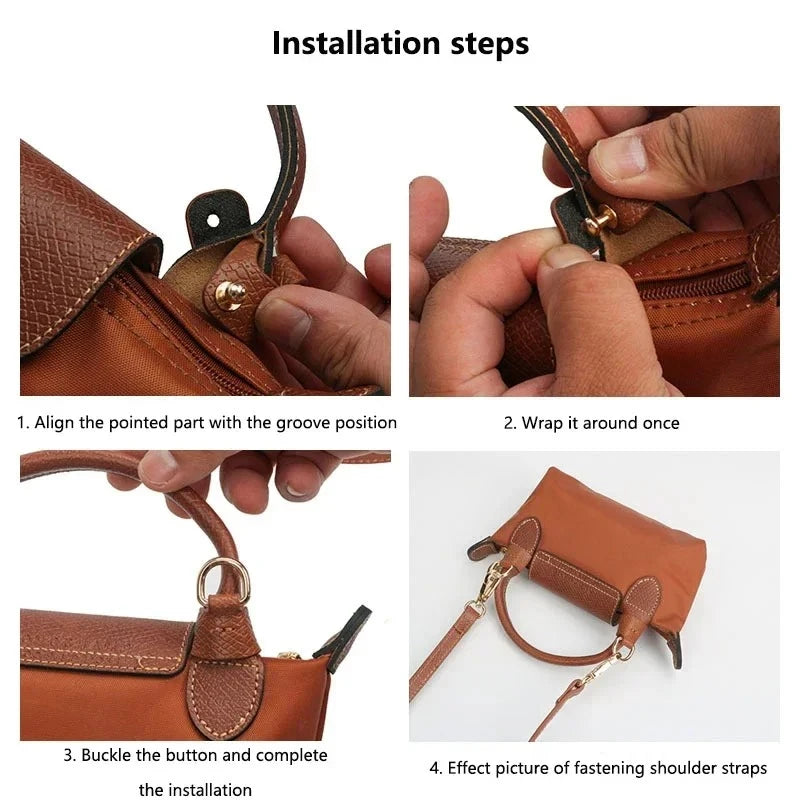 Installation steps

1. Align the pointed part with the groove position

2. Wrap it around once

3. Buckle the button and complete the installation

4. Effect picture of fastening shoulder straps